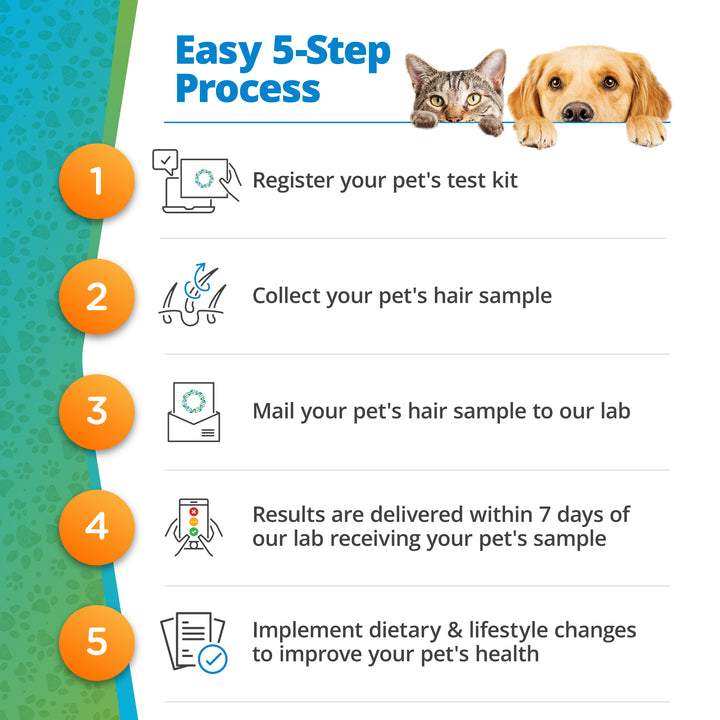 Easy 5-Step Process

1 Register your pet's test kit

2 Collect your pet's hair sample

3 Mail your pet's hair sample to our lab

4 Results are delivered within 7 days of our lab receiving your pet's sample

5 Implement dietary & lifestyle changes to improve your pet's health